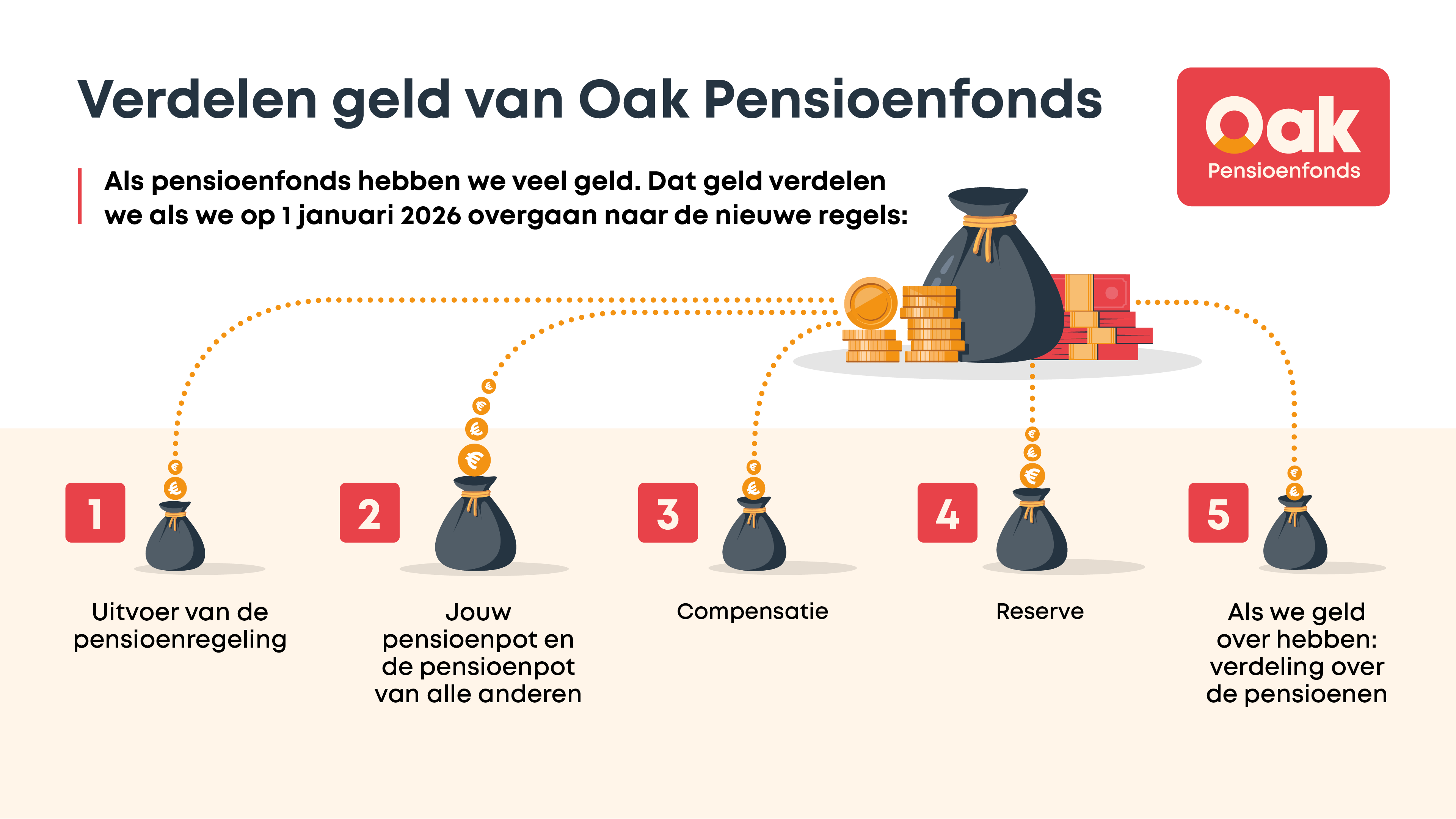 Verdelen geld van Oak Pensioenfonds

Oak Pensioenfonds

Als pensioenfonds hebben we veel geld. Dat geld verdelen we als we op 1 januari 2026 overgaan naar de nieuwe regels:

1
Uitvoer van de pensioenregeling

2
Jouw pensioenpot en de pensioenpot van alle anderen

3
Compensatie

4
Reserve

5
Als we geld over hebben: verdeling over de pensioenen